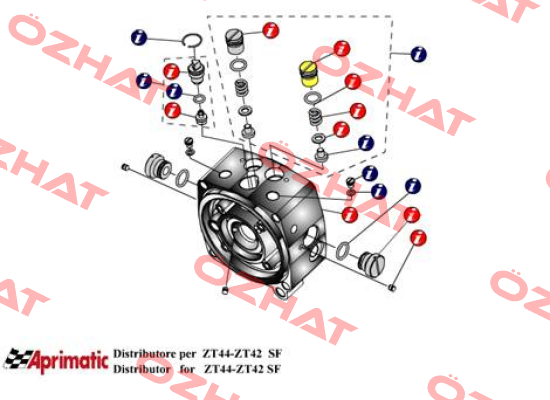 ÖZHAT

Aprimatic Distributore per ZT44-ZT42 SF
Distributor for ZT44-ZT42 SF